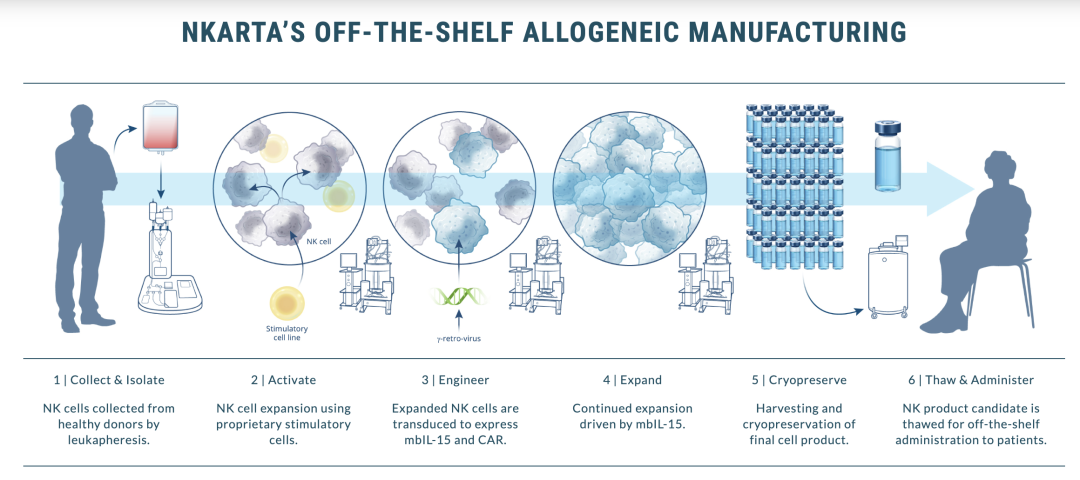 NKARTA'S OFF-THE-SHELF ALLOGENEIC MANUFACTURING

NK cell

Stimulatory cell line

γ-retro-virus

1 | Collect & Isolate

NK cells collected from healthy donors by leukapheresis.

2 | Activate

NK cell expansion using proprietary stimulatory cells.

3 | Engineer

Expanded NK cells are transduced to express mbIL-15 and CAR.

4 | Expand

Continued expansion driven by mbIL-15.

5 | Cryopreserve

Harvesting and cryopreservation of final cell product.

6 | Thaw & Administer

NK product candidate is thawed for off-the-shelf administration to patients.